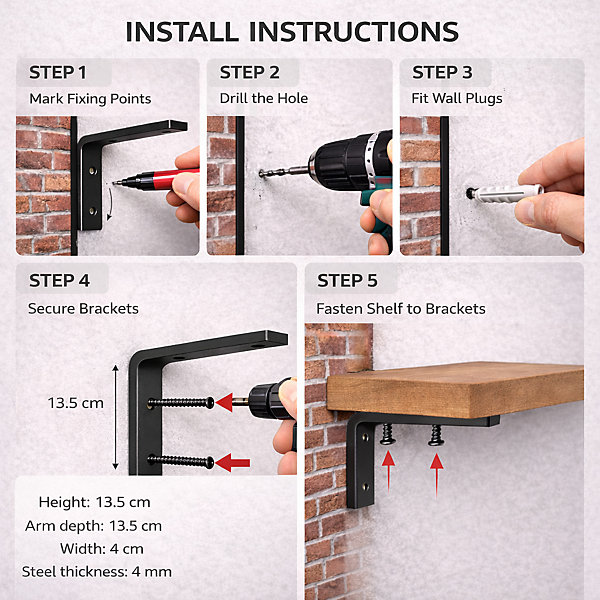 INSTALL INSTRUCTIONS

STEP 1
Mark Fixing Points

STEP 2
Drill the Hole

STEP 3
Fit Wall Plugs

STEP 4
Secure Brackets

13.5 cm

Height: 13.5 cm
Arm depth: 13.5 cm
Width: 4 cm
Steel thickness: 4 mm

STEP 5
Fasten Shelf to Brackets