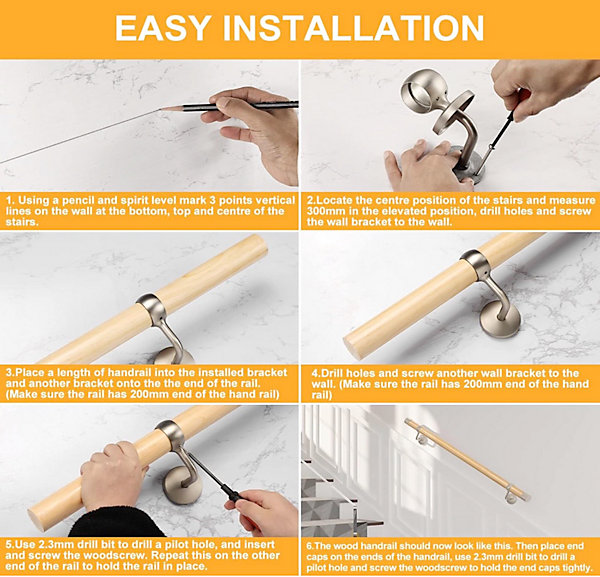 EASY INSTALLATION

1. Using a pencil and spirit level mark 3 points vertical lines on the wall at the bottom, top and centre of the stairs.

2.Locate the centre position of the stairs and measure 300mm in the elevated position, drill holes and screw the wall bracket to the wall.

3.Place a length of handrail into the installed bracket and another bracket onto the the end of the rail. (Make sure the rail has 200mm end of the hand rail)

4.Drill holes and screw another wall bracket to the wall. (Make sure the rail has 200mm end of the hand rail)

5.Use 2.3mm drill bit to drill a pilot hole, and insert and screw the woodscrew. Repeat this on the other end of the rail to hold the rail in place.

6.The wood handrail should now look like this. Then place end caps on the ends of the handrail, use 2.3mm drill bit to drill a pilot hole and screw the woodscrew to hold the end caps tightly.